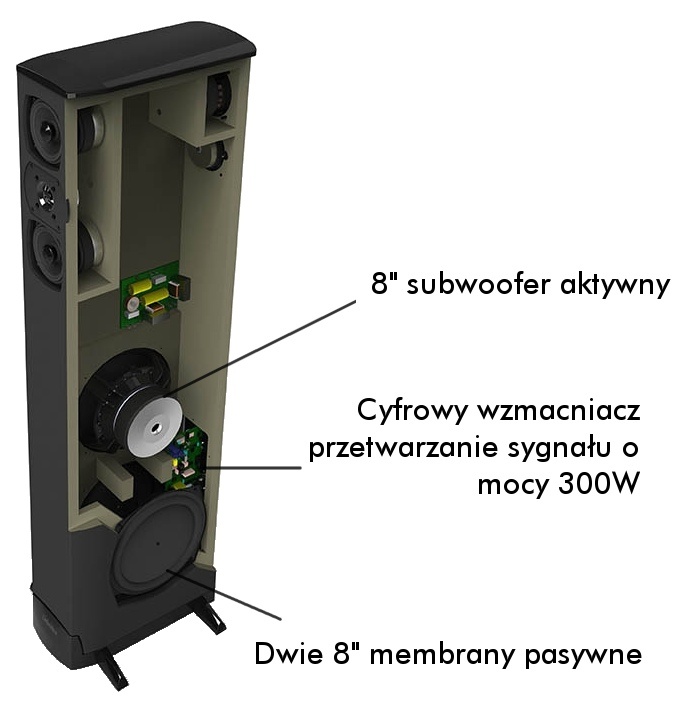 8" subwoofer aktywny

Cyfrowy wzmacniacz przetwarzanie sygnału o mocy 300W

Dwie 8" membrany pasywne